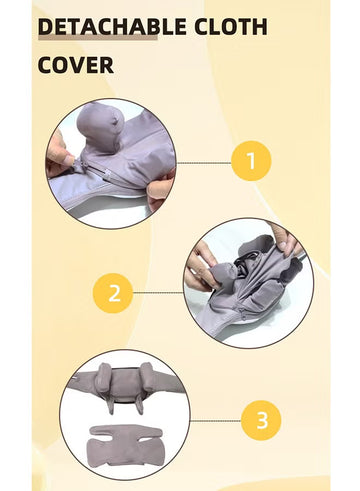 DETACHABLE CLOTH COVER

1

2

3